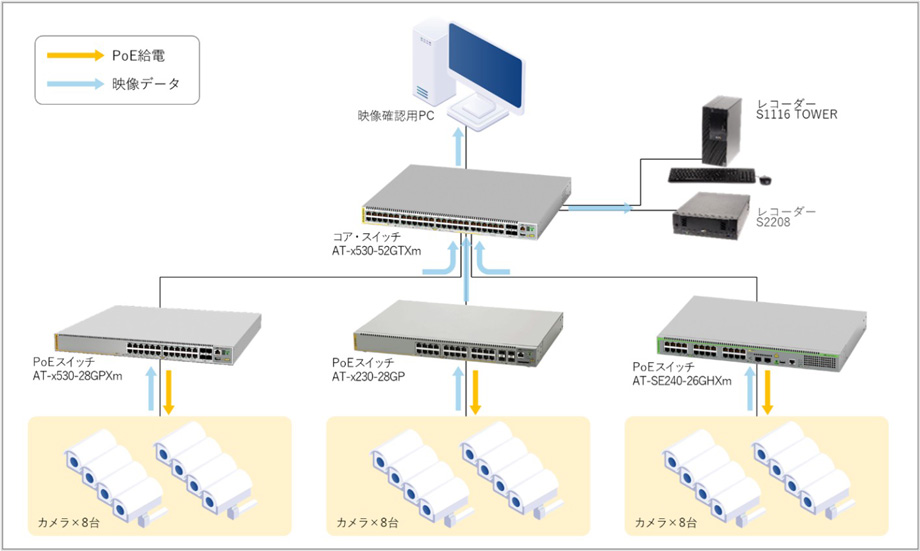 PoE給電
映像データ

映像確認用PC

レコーダー
S1116 TOWER

レコーダー
S2208

コア・スイッチ
AT-x530-52GTXm

PoEスイッチ
AT-x530-28GPXm

PoEスイッチ
AT-x230-28GP

PoEスイッチ
AT-SE240-26GHXm

カメラ×8台

カメラ×8台

カメラ×8台