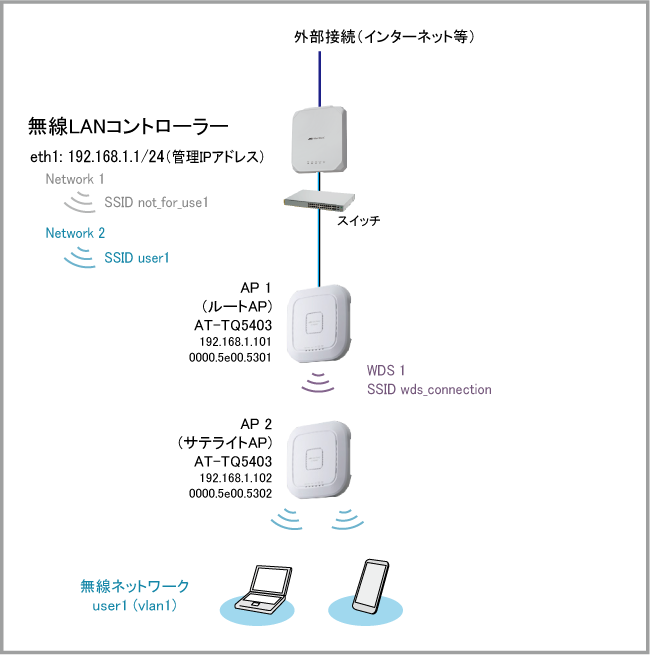 外部接続（インターネット等）

無線LANコントローラー
eth1: 192.168.1.1/24（管理IPアドレス）

Network 1
SSID not_for_use1

Network 2
SSID user1

スイッチ

AP 1
（ルートAP）
AT-TQ5403
192.168.1.101
0000.5e00.5301

WDS 1
SSID wds_connection

AP 2
（サテライトAP）
AT-TQ5403
192.168.1.102
0000.5e00.5302

無線ネットワーク
user1 (vlan1)