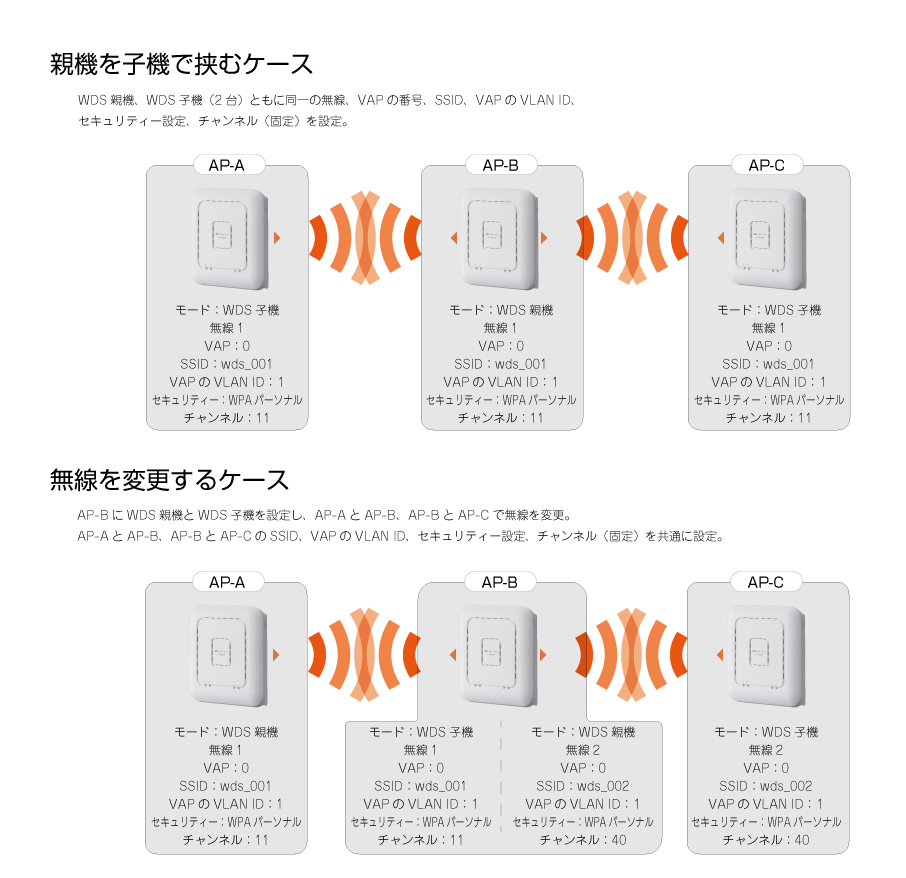 親機を子機で挟むケース

WDS 親機、WDS 子機（2 台）ともに同一の無線、VAP の番号、SSID、VAP の VLAN ID、セキュリティー設定、チャンネル（固定）を設定。

AP-A

モード：WDS 子機
無線 1
VAP：0
SSID：wds_001
VAP の VLAN ID：1
セキュリティー：WPA パーソナル
チャンネル：11

AP-B

モード：WDS 親機
無線 1
VAP：0
SSID：wds_001
VAP の VLAN ID：1
セキュリティー：WPA パーソナル
チャンネル：11

AP-C

モード：WDS 子機
無線 1
VAP：0
SSID：wds_001
VAP の VLAN ID：1
セキュリティー：WPA パーソナル
チャンネル：11

無線を変更するケース

AP-B に WDS 親機と WDS 子機を設定し、AP-A と AP-B、AP-B と AP-C で無線を変更。
AP-A と AP-B、AP-B と AP-C の SSID、VAP の VLAN ID、セキュリティー設定、チャンネル（固定）を共通に設定。

AP-A

モード：WDS 親機
無線 1
VAP：0
SSID：wds_001
VAP の VLAN ID：1
セキュリティー：WPA パーソナル
チャンネル：11

AP-B

モード：WDS 子機
無線 1
VAP：0
SSID：wds_001
VAP の VLAN ID：1
セキュリティー：WPA パーソナル
チャンネル：11

モード：WDS 親機
無線 2
VAP：0
SSID：wds_002
VAP の VLAN ID：1
セキュリティー：WPA パーソナル
チャンネル：40

AP-C

モード：WDS 子機
無線 2
VAP：0
SSID：wds_002
VAP の VLAN ID：1
セキュリティー：WPA パーソナル
チャンネル：40