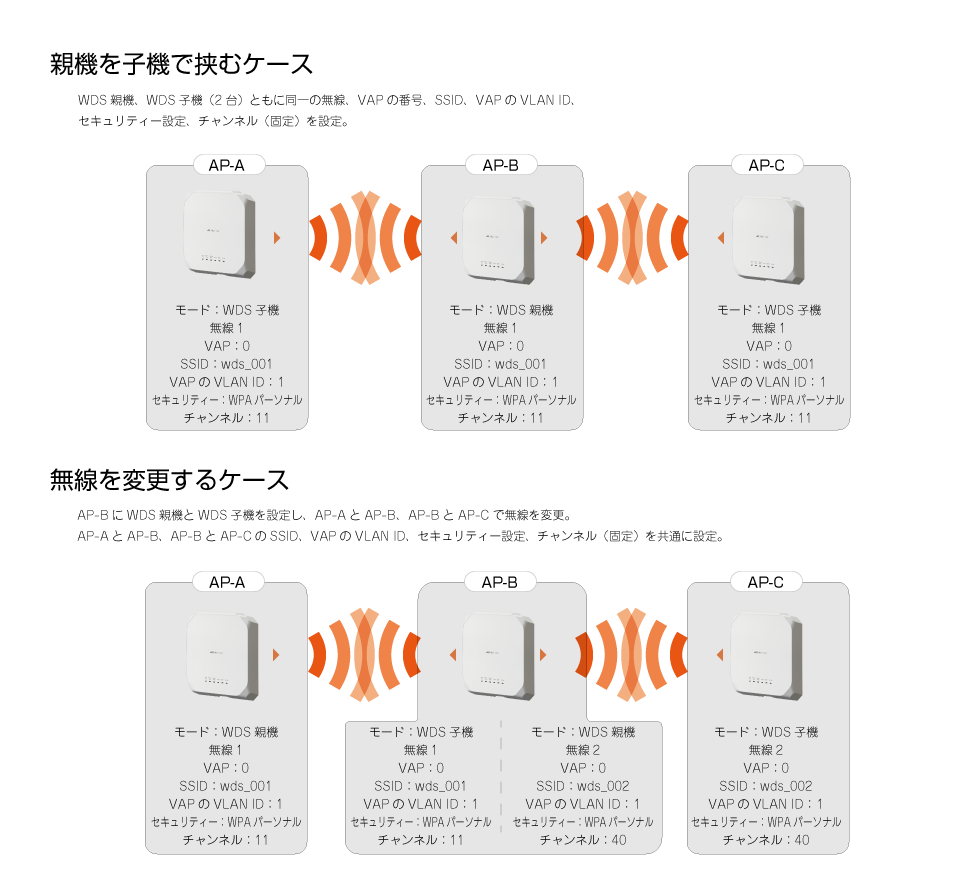 親機を子機で挟むケース

WDS 親機、WDS 子機（2 台）ともに同一の無線、VAP の番号、SSID、VAP の VLAN ID、セキュリティー設定、チャンネル（固定）を設定。

AP-A

モード：WDS 子機
無線 1
VAP：0
SSID：wds_001
VAP の VLAN ID：1
セキュリティー：WPA パーソナル
チャンネル：11

AP-B

モード：WDS 親機
無線 1
VAP：0
SSID：wds_001
VAP の VLAN ID：1
セキュリティー：WPA パーソナル
チャンネル：11

AP-C

モード：WDS 子機
無線 1
VAP：0
SSID：wds_001
VAP の VLAN ID：1
セキュリティー：WPA パーソナル
チャンネル：11

無線を変更するケース

AP-B に WDS 親機と WDS 子機を設定し、AP-A と AP-B、AP-B と AP-C で無線を変更。
AP-A と AP-B、AP-B と AP-C の SSID、VAP の VLAN ID、セキュリティー設定、チャンネル（固定）を共通に設定。

AP-A

モード：WDS 親機
無線 1
VAP：0
SSID：wds_001
VAP の VLAN ID：1
セキュリティー：WPA パーソナル
チャンネル：11

AP-B

モード：WDS 子機
無線 1
VAP：0
SSID：wds_001
VAP の VLAN ID：1
セキュリティー：WPA パーソナル
チャンネル：11

モード：WDS 親機
無線 2
VAP：0
SSID：wds_002
VAP の VLAN ID：1
セキュリティー：WPA パーソナル
チャンネル：40

AP-C

モード：WDS 子機
無線 2
VAP：0
SSID：wds_002
VAP の VLAN ID：1
セキュリティー：WPA パーソナル
チャンネル：40